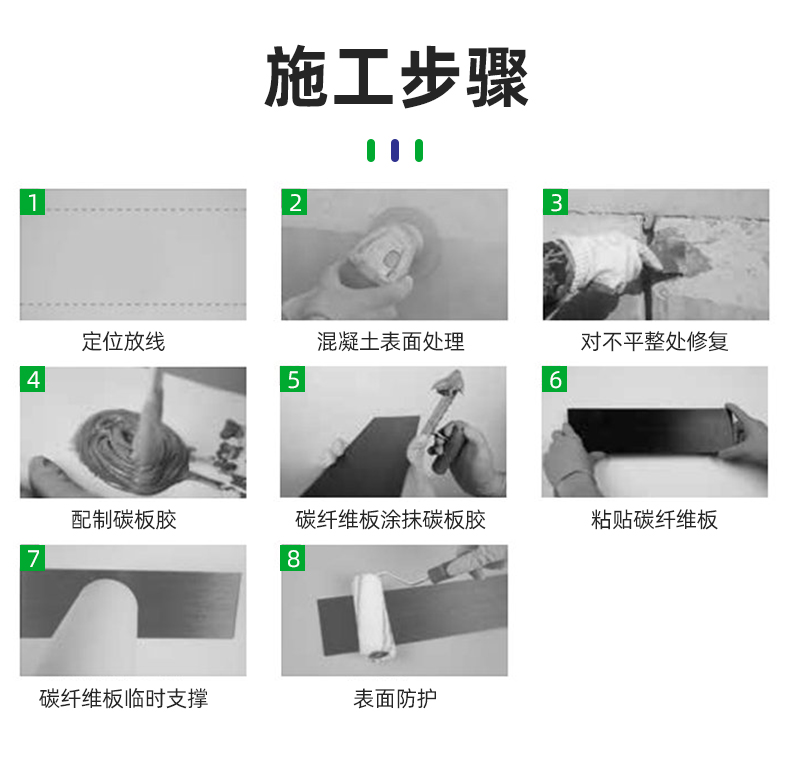 施工步骤

1
定位放线

2
混凝土表面处理

3
对不平整处修复

4
配制碳板胶

5
碳纤维板涂抹碳板胶

6
粘贴碳纤维板

7
碳纤维板临时支撑

8
表面防护