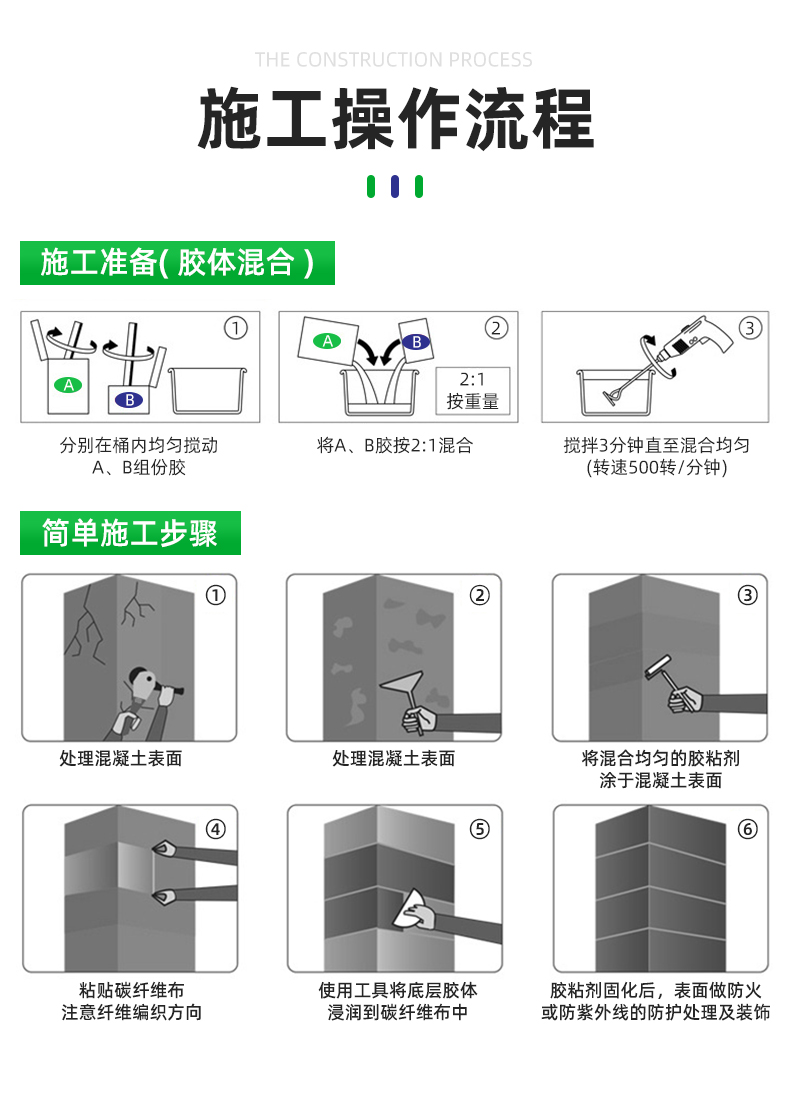 THE CONSTRUCTION PROCESS

施工操作流程

施工准备( 胶体混合 )

①
A
B
分别在桶内均匀搅动
A、B组份胶

②
A
B
2:1
按重量
将A、B胶按2:1混合

③
搅拌3分钟直至混合均匀
(转速500转/分钟)

简单施工步骤

①
处理混凝土表面

②
处理混凝土表面

③
将混合均匀的胶粘剂
涂于混凝土表面

④
粘贴碳纤维布
注意纤维编织方向

⑤
使用工具将底层胶体
浸润到碳纤维布中

⑥
胶粘剂固化后，表面做防火
或防紫外线的防护处理及装饰