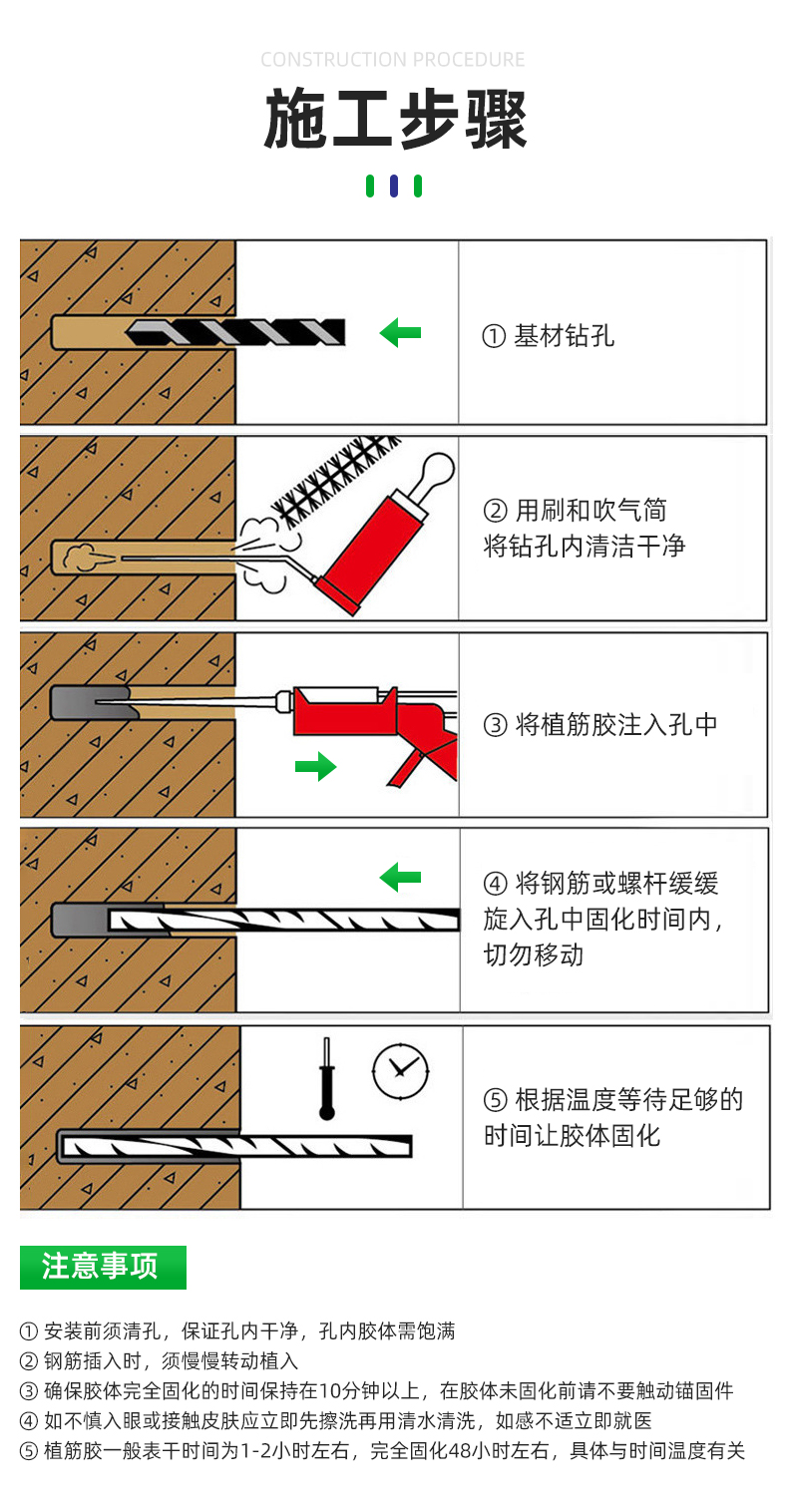 CONSTRUCTION PROCEDURE

施工步骤

① 基材钻孔

② 用刷和吹气筒将钻孔内清洁干净

③ 将植筋胶注入孔中

④ 将钢筋或螺杆缓缓旋入孔中固化时间内，切勿移动

⑤ 根据温度等待足够的时间让胶体固化

注意事项

① 安装前须清孔，保证孔内干净，孔内胶体需饱满
② 钢筋插入时，须慢慢转动植入
③ 确保胶体完全固化的时间保持在10分钟以上，在胶体未固化前请不要触动锚固件
④ 如不慎入眼或接触皮肤应立即先擦洗再用清水清洗，如感不适立即就医
⑤ 植筋胶一般表干时间为1-2小时左右，完全固化48小时左右，具体与时间温度有关