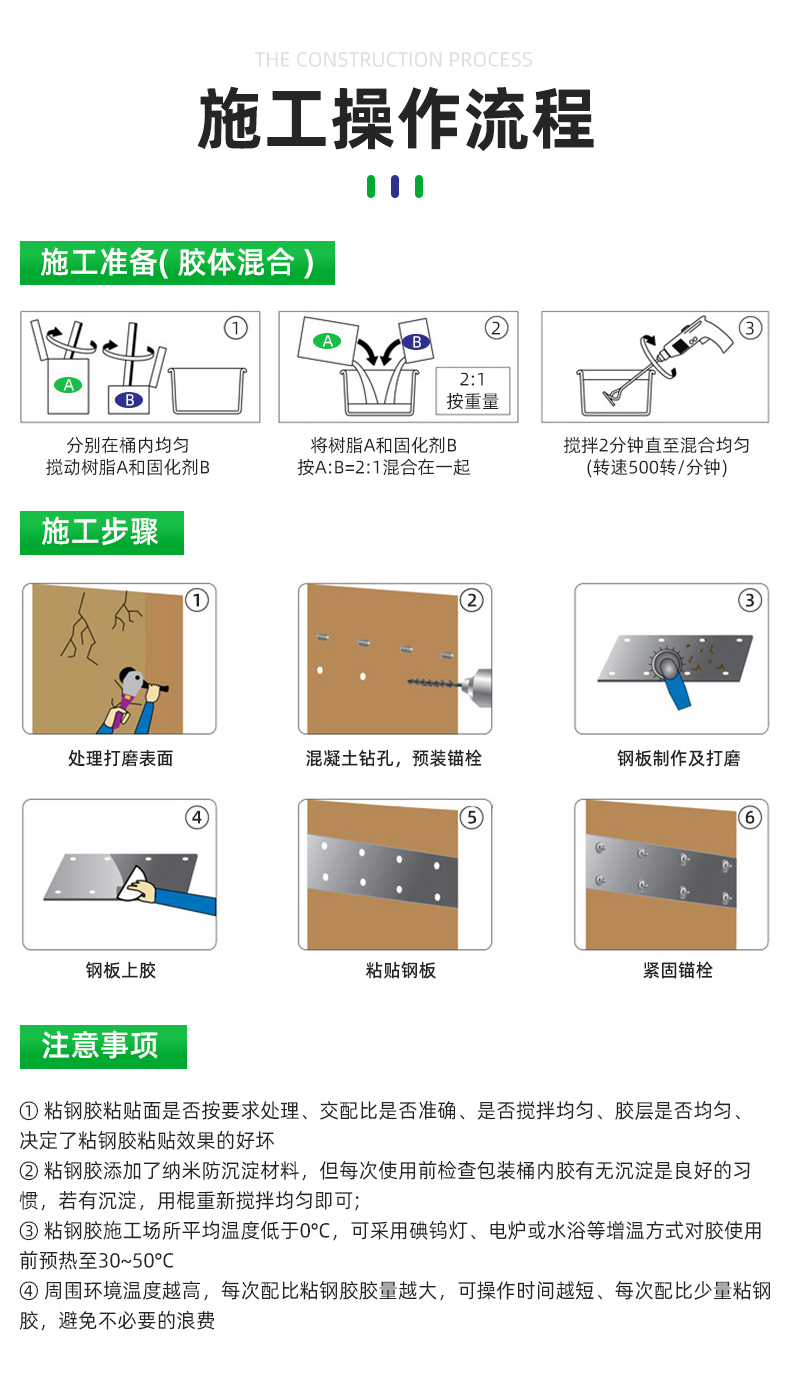 THE CONSTRUCTION PROCESS

施工操作流程

施工准备( 胶体混合 )

①
A
B

分别在桶内均匀
搅动树脂A和固化剂B

②
A
B
2:1
按重量

将树脂A和固化剂B
按A:B=2:1混合在一起

③

搅拌2分钟直至混合均匀
(转速500转/分钟)

施工步骤

①
处理打磨表面

②
混凝土钻孔，预装锚栓

③
钢板制作及打磨

④
钢板上胶

⑤
粘贴钢板

⑥
紧固锚栓

注意事项

① 粘钢胶粘贴面是否按要求处理、交配比是否准确、是否搅拌均匀、胶层是否均匀、决定了粘钢胶粘贴效果的好坏
② 粘钢胶添加了纳米防沉淀材料，但每次使用前检查包装桶内胶有无沉淀是良好的习惯，若有沉淀，用棍重新搅拌均匀即可;
③ 粘钢胶施工场所平均温度低于0°C，可采用碘钨灯、电炉或水浴等增温方式对胶使用前预热至30~50°C
④ 周围环境温度越高，每次配比粘钢胶胶量越大，可操作时间越短、每次配比少量粘钢胶，避免不必要的浪费