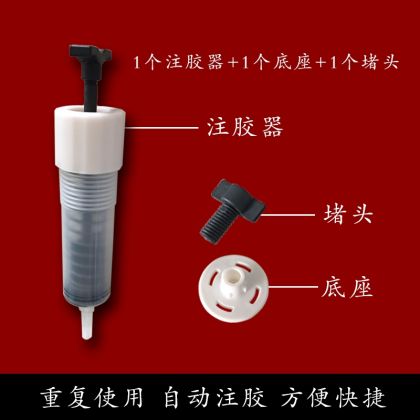 1个注胶器+1个底座+1个堵头

注胶器

堵头

底座

重复使用 自动注胶 方便快捷